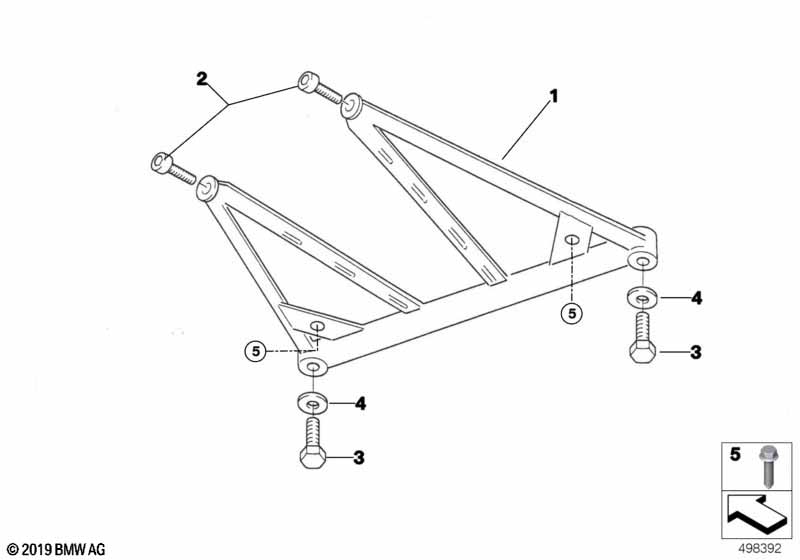 2
1
5
4
3
5
4
3
5
© 2019 BMW AG
498392