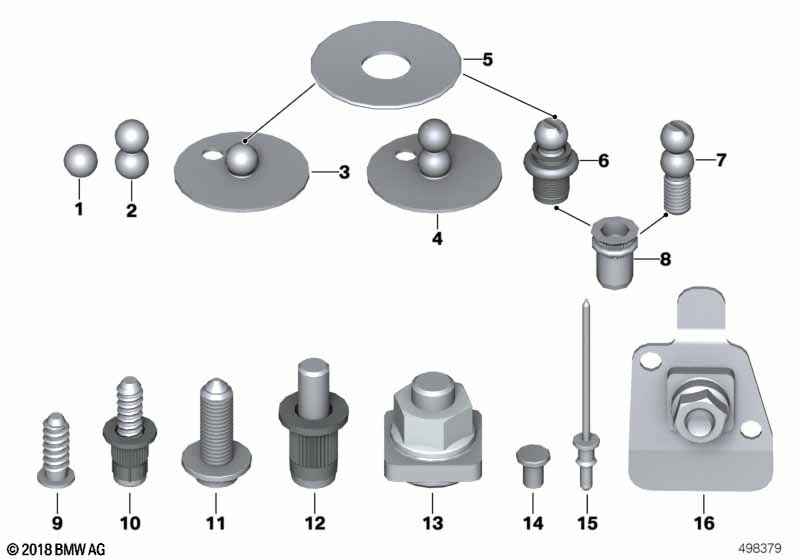 5
1
2
3
4
6
7
8
9
10
11
12
13
14
15
16
© 2018 BMW AG
498379