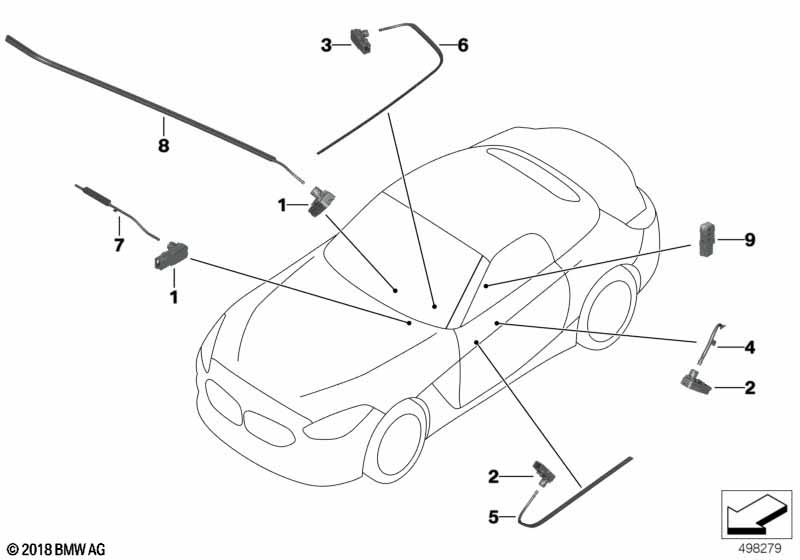 3
6
8
1
7
1
9
4
2
2
5
© 2018 BMW AG
498279