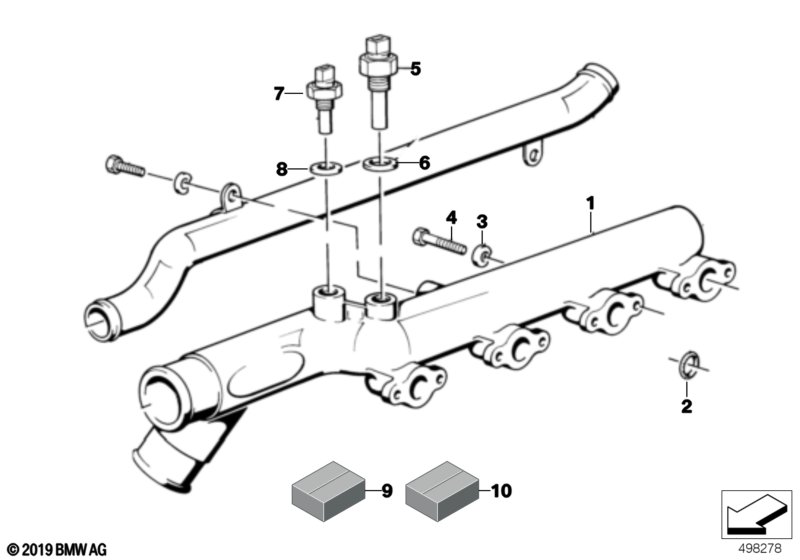 7
5
8
6
4
3
1
2
9
10
© 2019 BMW AG
498278