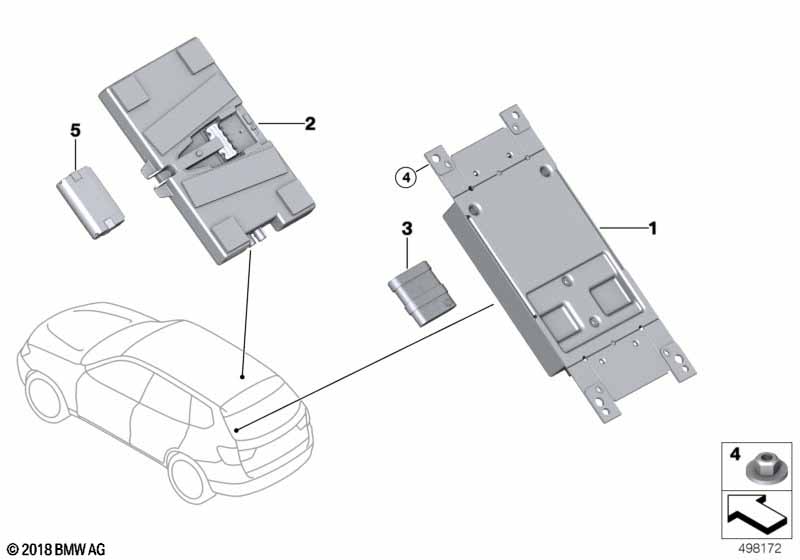 5

2

4

3

1

4

© 2018 BMW AG

498172