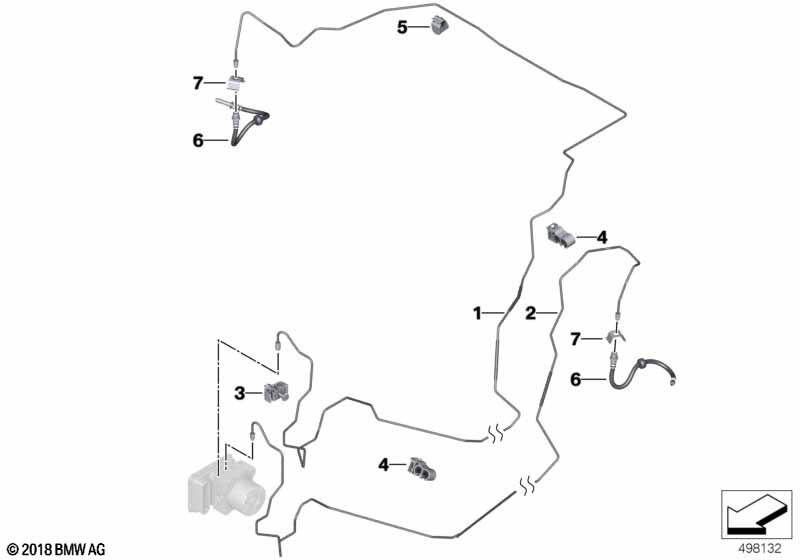 5
7
6
4
1
2
7
6
3
4
© 2018 BMW AG
498132