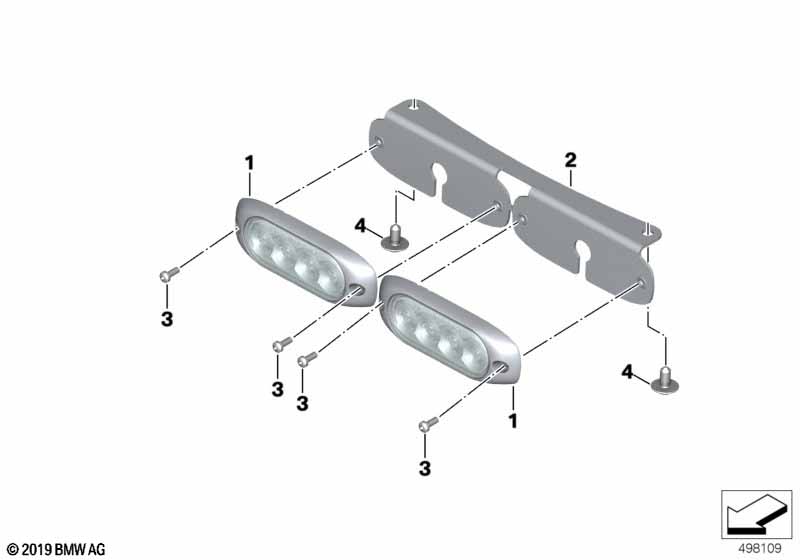 1
2
4
3
3
3
1
4
3
© 2019 BMW AG
498109