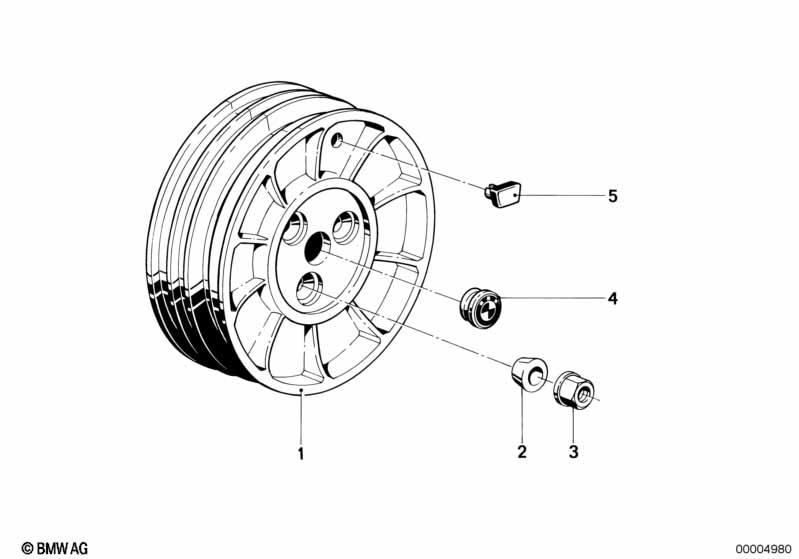 5

4

1

2

3

© BMW AG

00004980