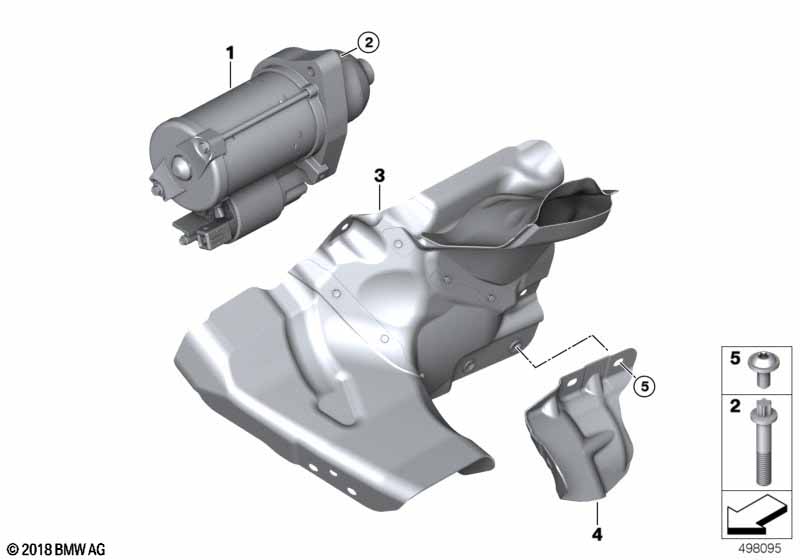 1
2
3
5
4
5
2
© 2018 BMW AG
498095