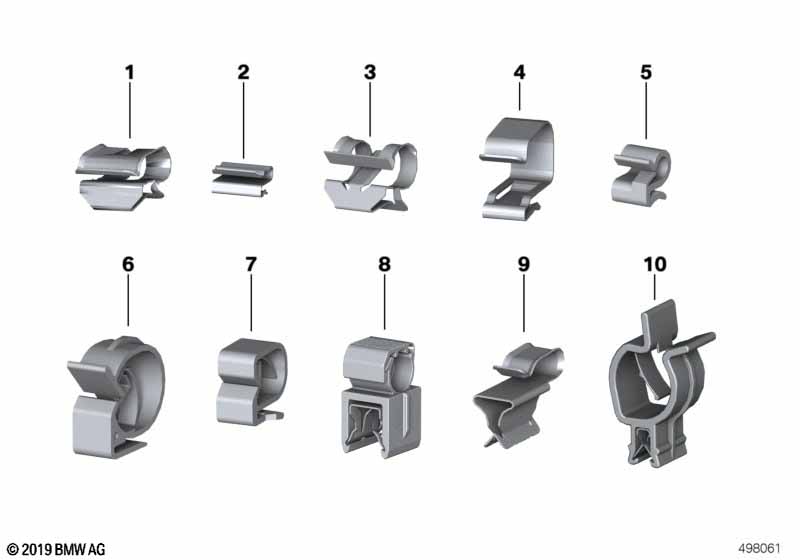 1
2
3
4
5
6
7
8
9
10

© 2019 BMW AG

498061