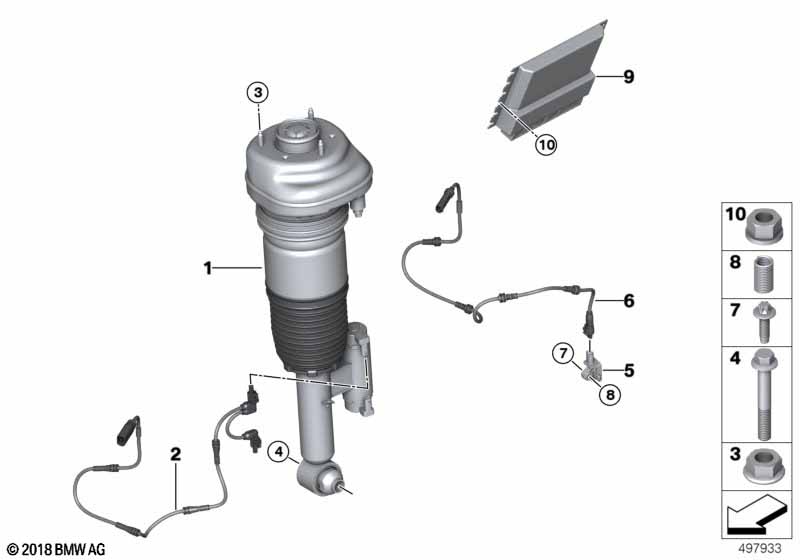 3
9
10
1
6
7
5
8
4
2
10
8
7
4
3
© 2018 BMW AG
497933