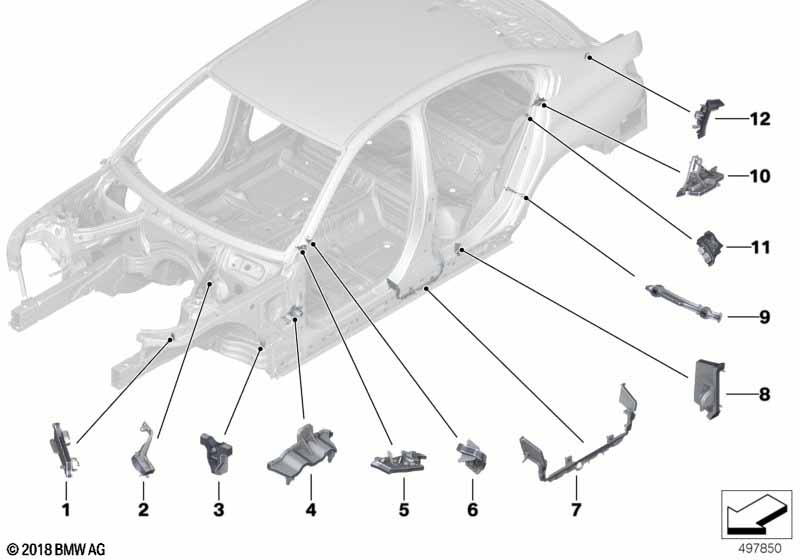 12

10

11

9

8

1

2

3

4

5

6

7

© 2018 BMW AG

497850