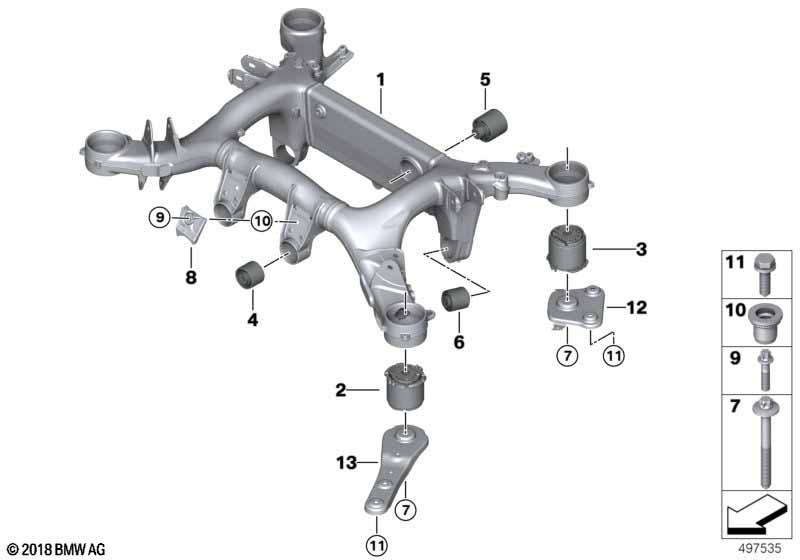 1
5
9
10
8
4
6
3
12
7
11
2
13
7
11
11
10
9
7
© 2018 BMW AG
497535