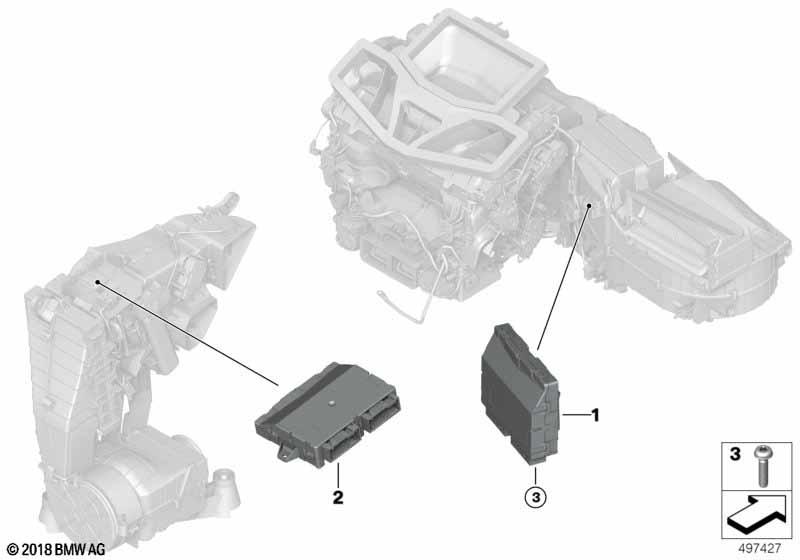 1
2
3
3
© 2018 BMW AG
497427