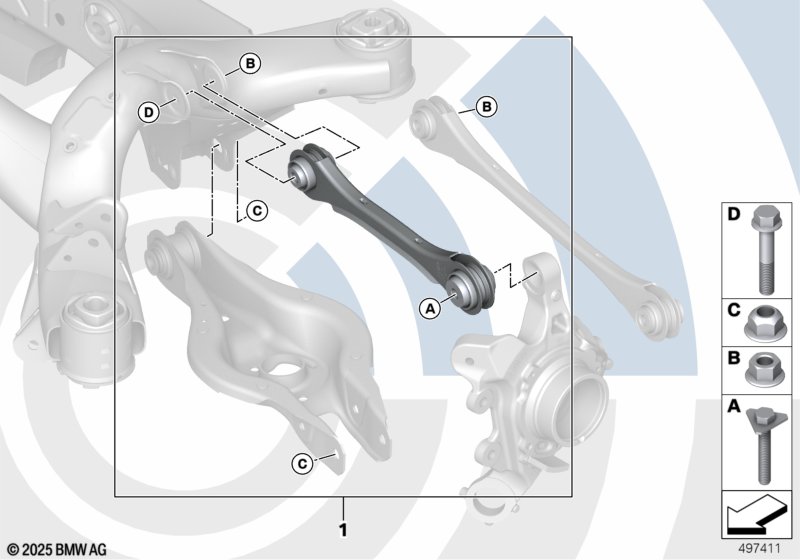 B
D
B
C
A
C
1
D
C
B
A
© 2025 BMW AG
497411