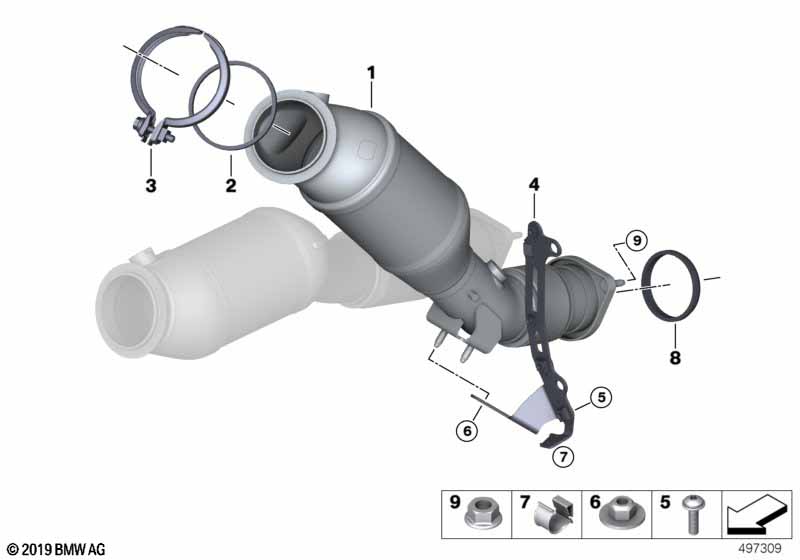 1
3
2
4
9
8
5
6
7

9
7
6
5

© 2019 BMW AG
497309