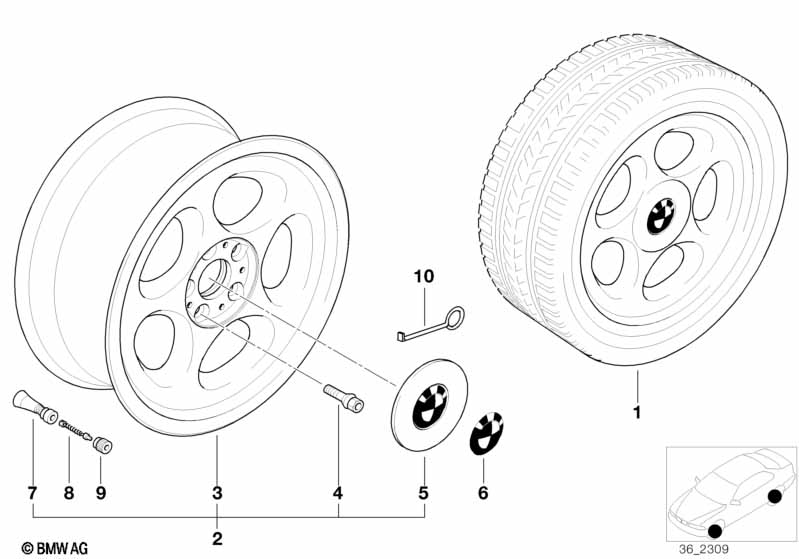 10

1

7 8 9 3 4 5 6

2

© BMW AG

36_2309