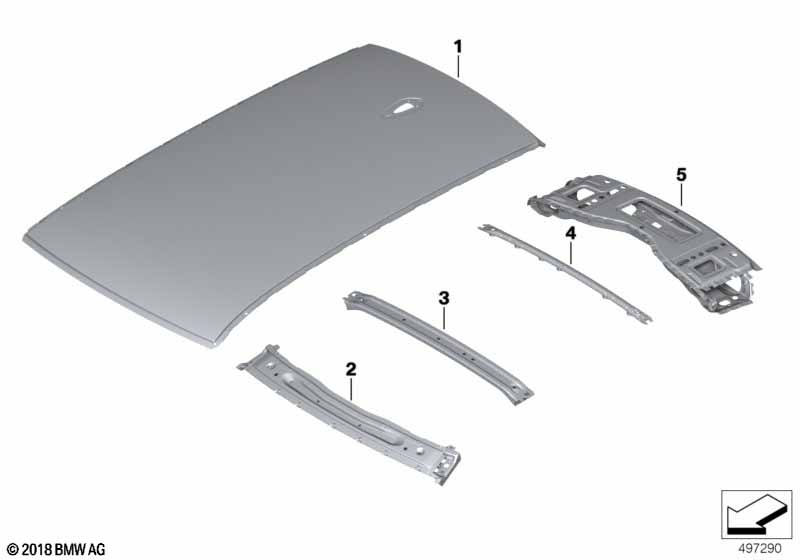 1

5

4

3

2

© 2018 BMW AG

497290