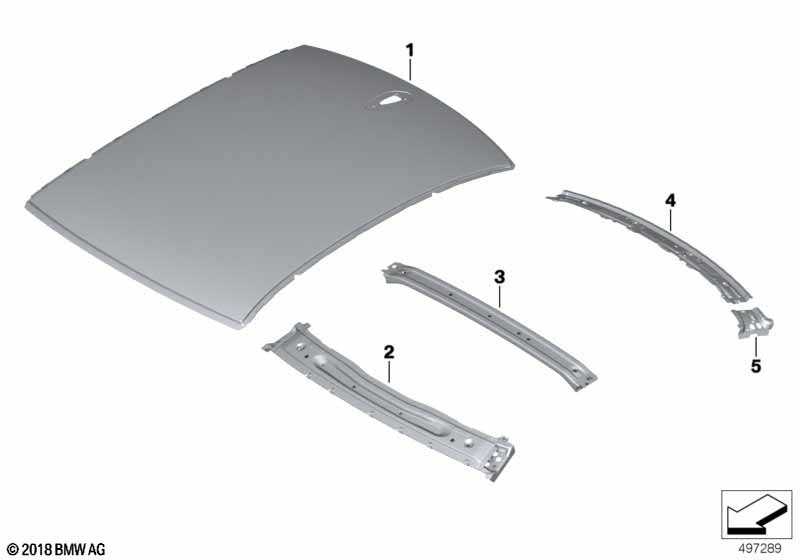 1
4
3
2
5
© 2018 BMW AG
497289