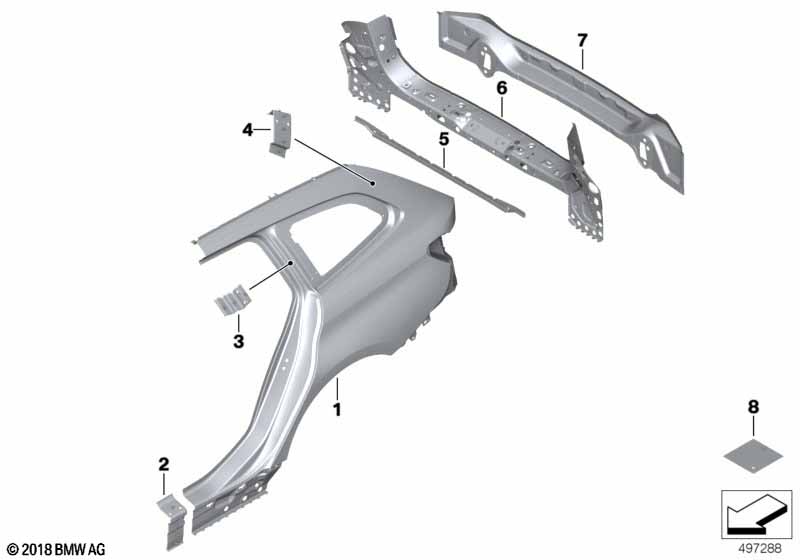 7
6
4
5
3
1
8
2
© 2018 BMW AG
497288