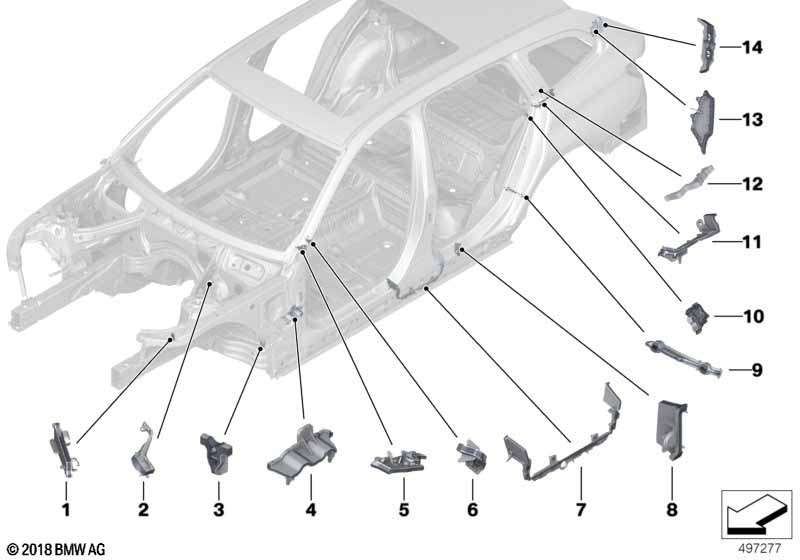 14
13
12
11
10
9
1
2
3
4
5
6
7
8
© 2018 BMW AG
497277