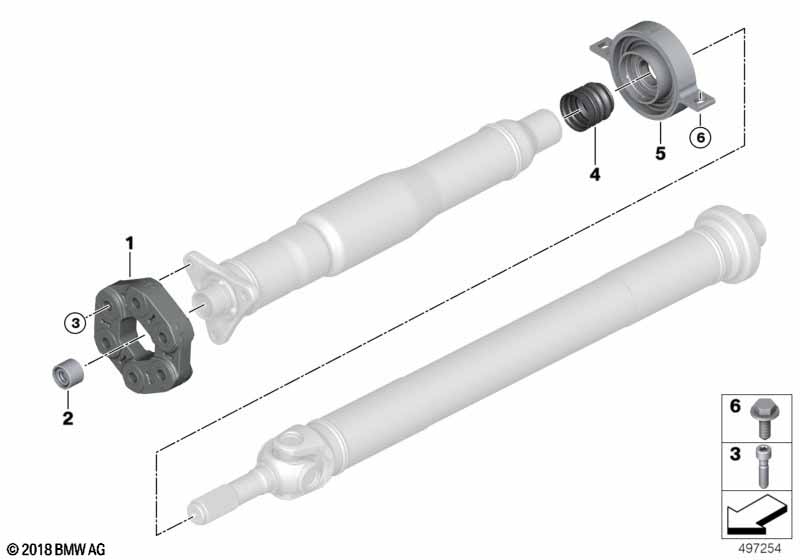 1
3
2
4
5
6
6
3
© 2018 BMW AG
497254