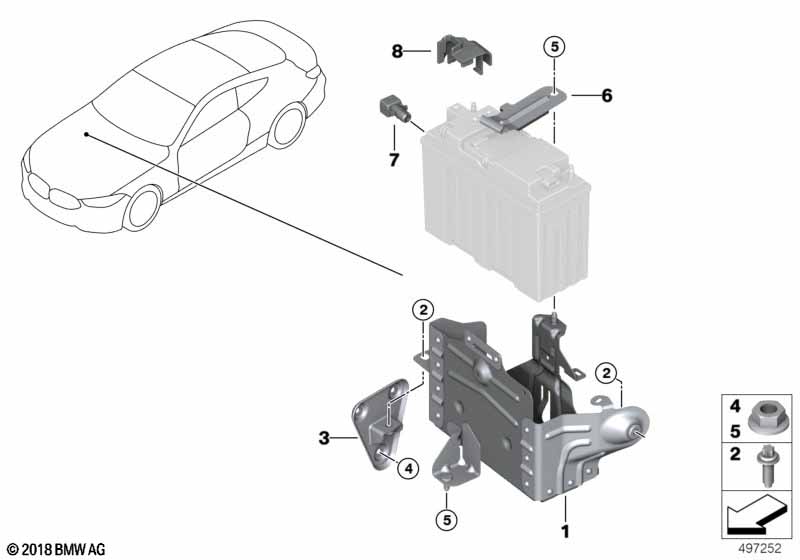 8
5
6
7
2
2
3
4
5
1
4
5
2
© 2018 BMW AG
497252