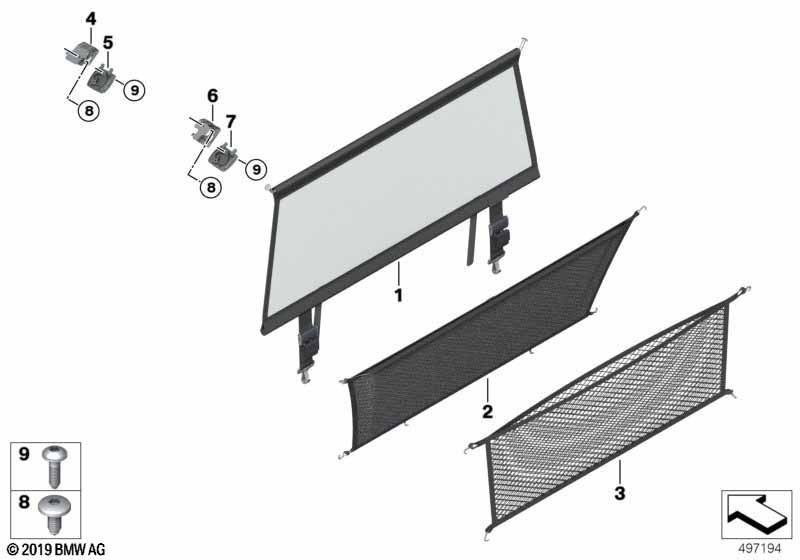 4
5
9
8
6
7
9
8
1
2
3
9
8
© 2019 BMW AG
497194