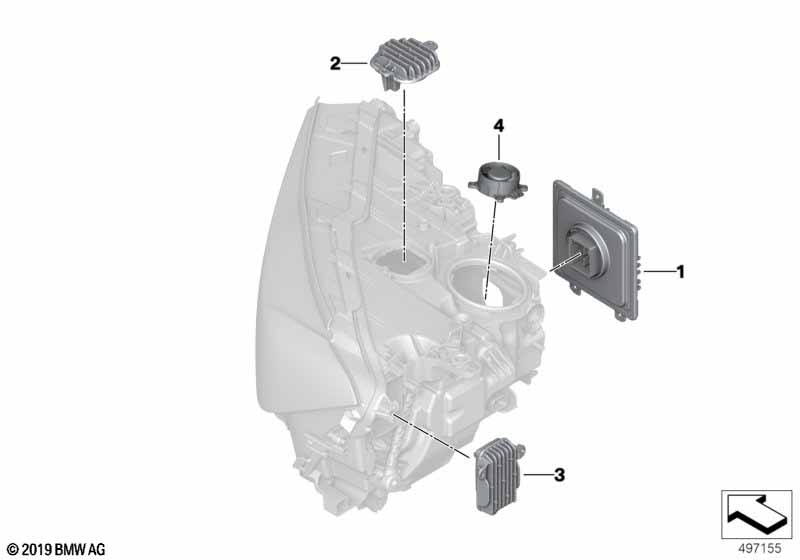 2
4
1
3
© 2019 BMW AG
497155