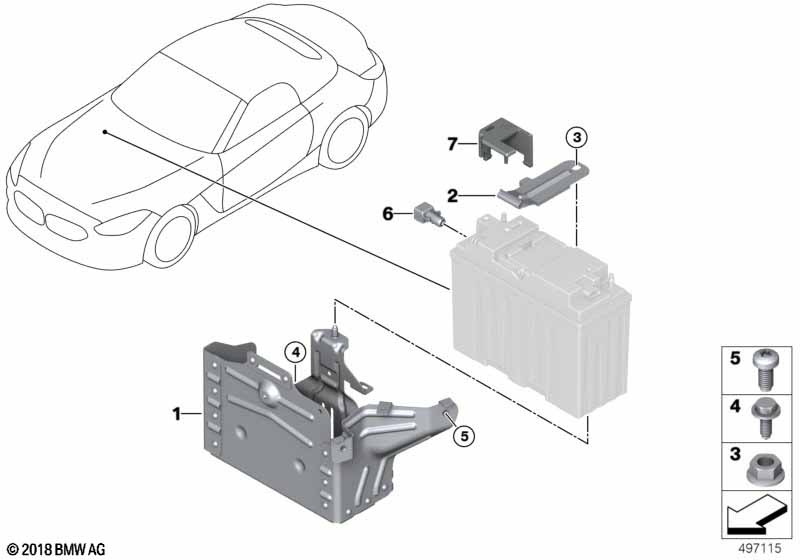 7
3
2
6
4
1
5
5
4
3
© 2018 BMW AG
497115