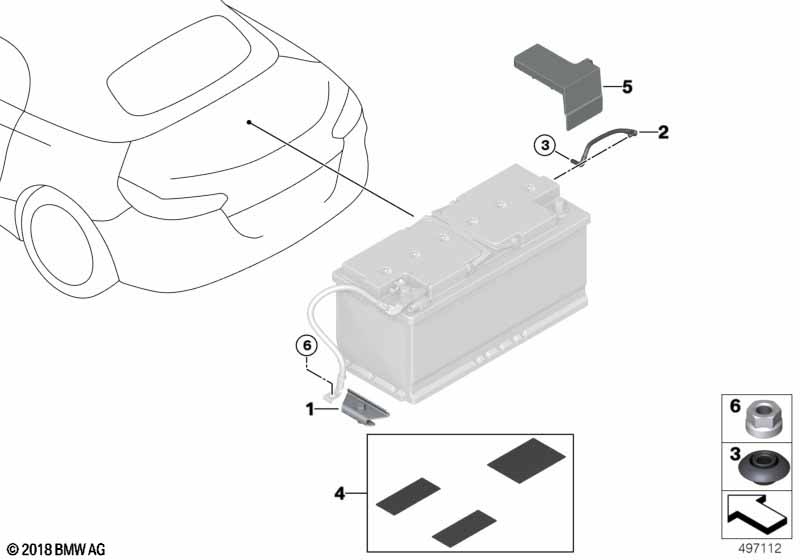 5
2
3
6
1
4
6
3
© 2018 BMW AG
497112