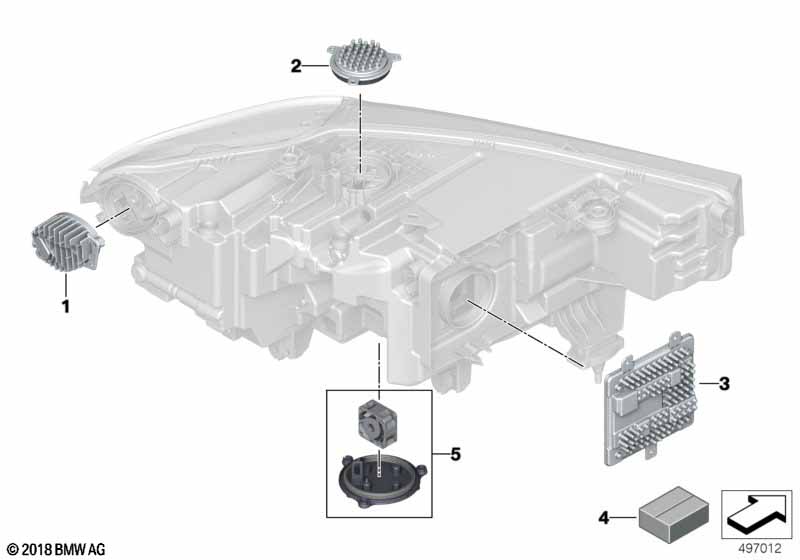 2

1

3

5

4

© 2018 BMW AG

497012