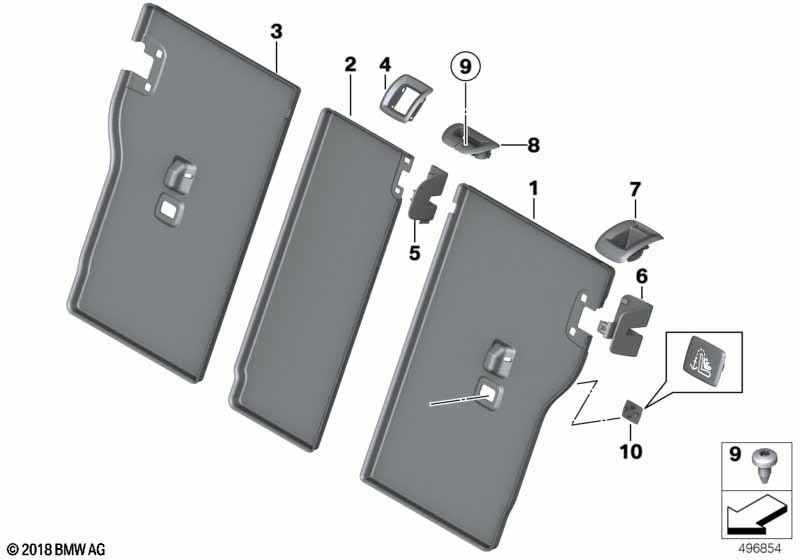 3
2
4
9
8
1
7
5
6
10
9
© 2018 BMW AG
496854