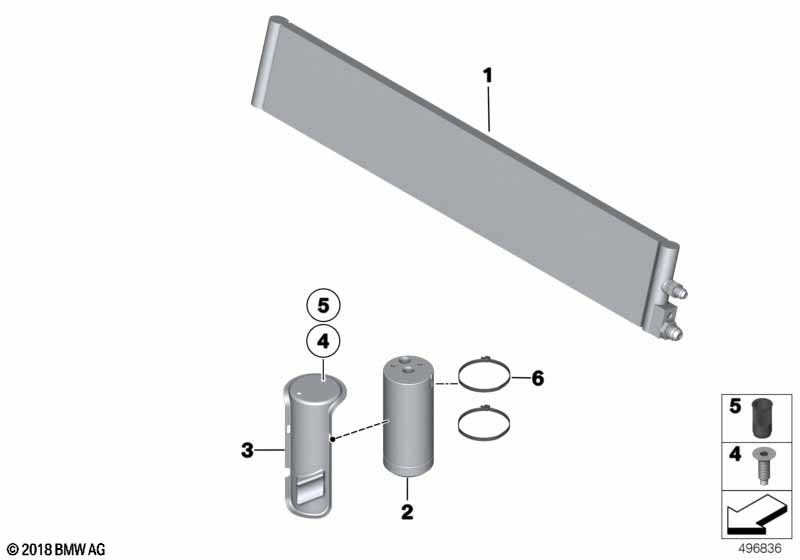 1

5

4

6

3

2

5

4

© 2018 BMW AG

496836