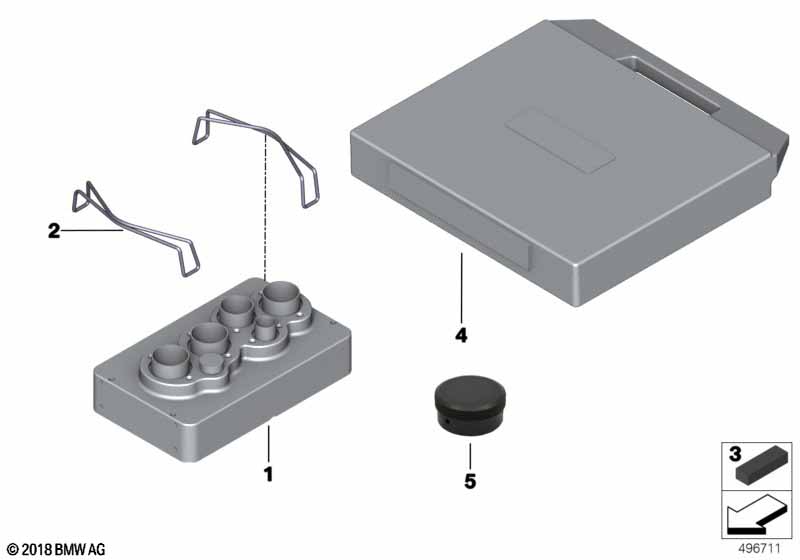 2

4

1

5

3

© 2018 BMW AG

496711