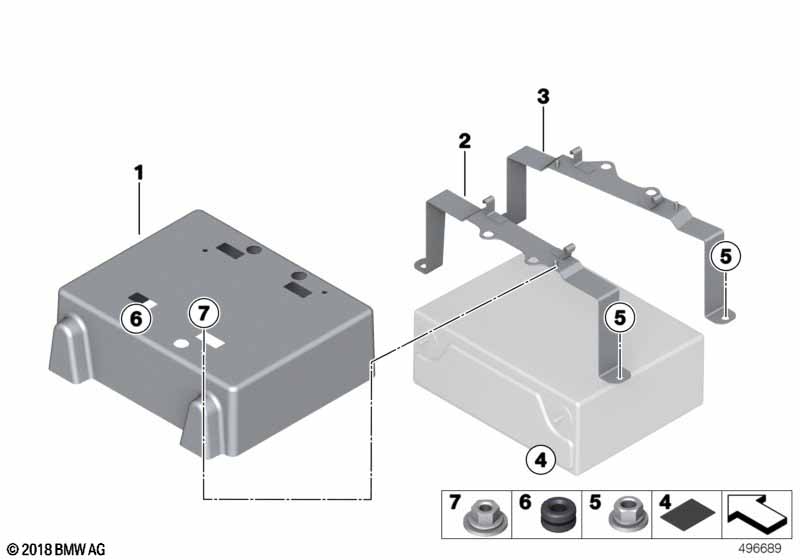 3
2
1
5
6
7
5
4
7
6
5
4
© 2018 BMW AG
496689