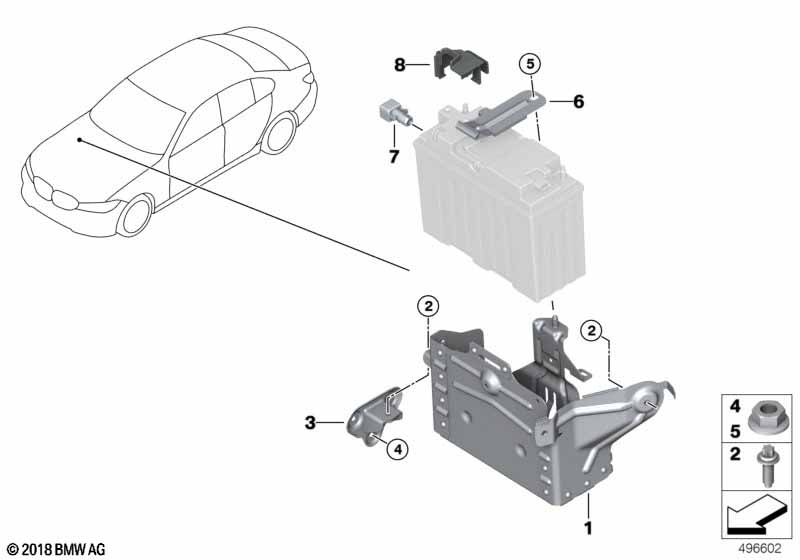 8
5
6
7
2
2
3
4
1
4
5
2
© 2018 BMW AG
496602