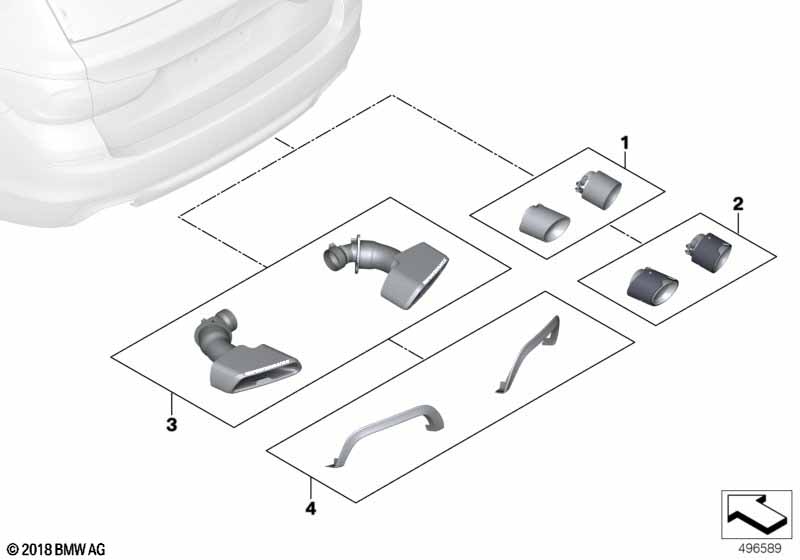 1

2

3

4

© 2018 BMW AG

496589