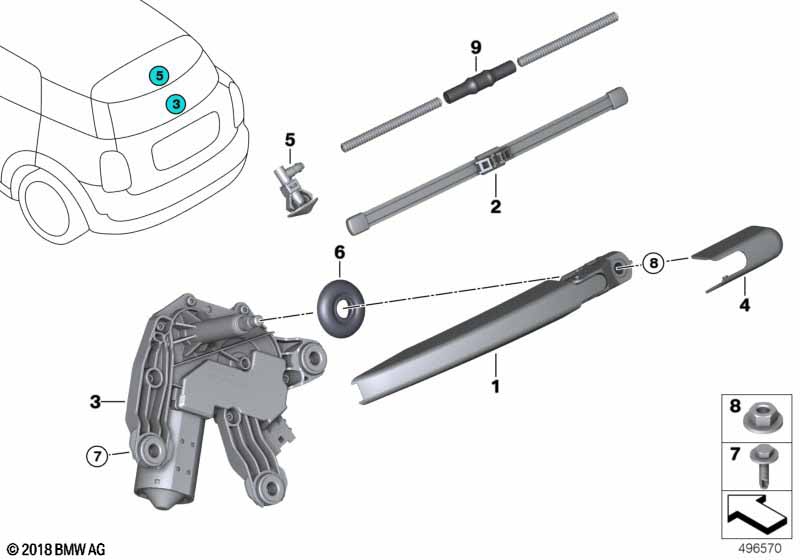 5
3
9
5
2
6
8
4
1
3
7
8
7
© 2018 BMW AG
496570