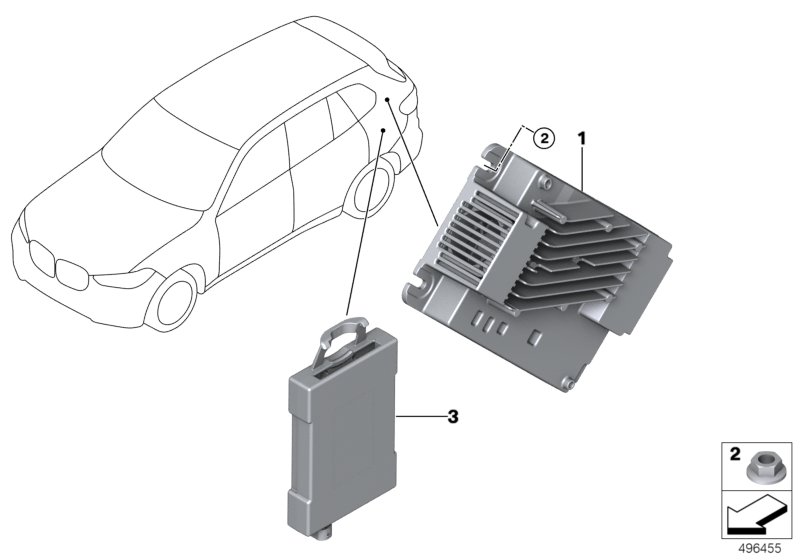 2
1
3
2
496455