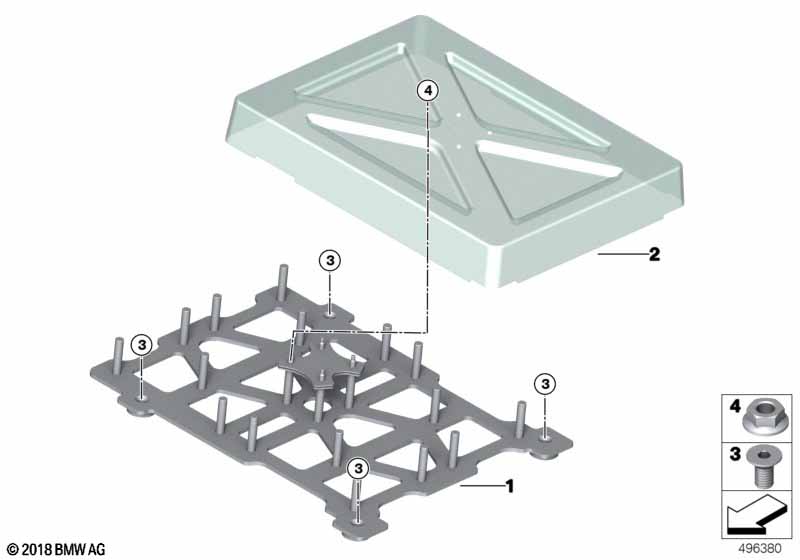 4
2
3
3
3
3
1
4
3
© 2018 BMW AG
496380