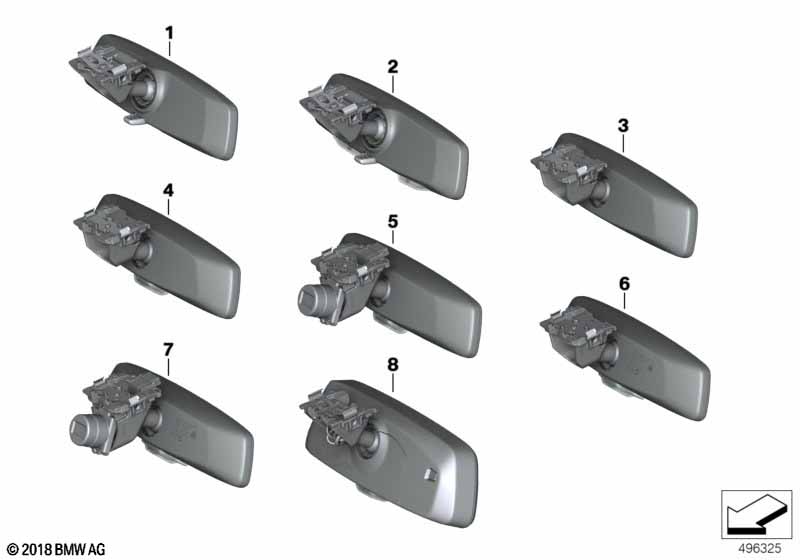 1
2
3
4
5
6
7
8
© 2018 BMW AG
496325