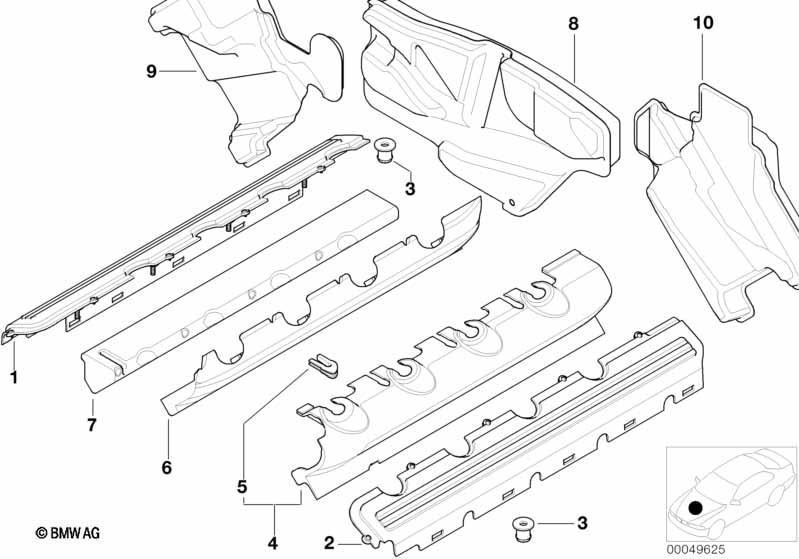 9
8
10
3
1
7
6
5
4
2
3
© BMW AG
00049625