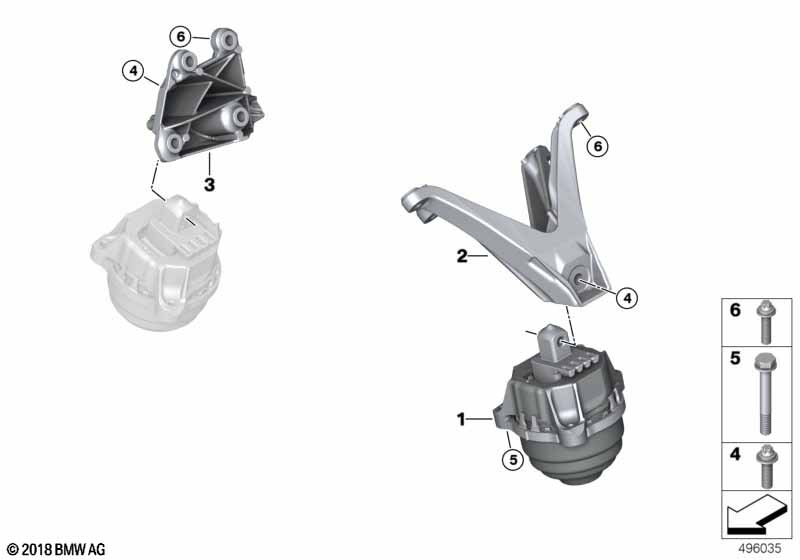 6
4
3
6
2
4
1
5
6
5
4
© 2018 BMW AG
496035