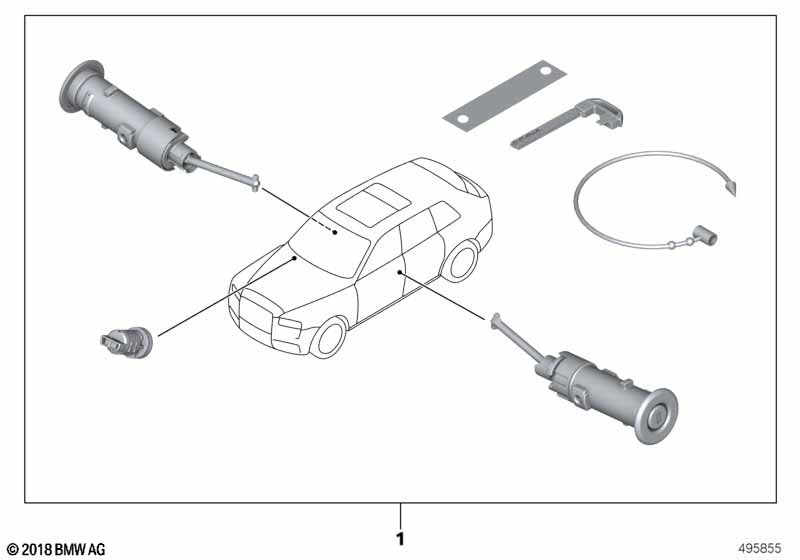 1

© 2018 BMW AG

495855