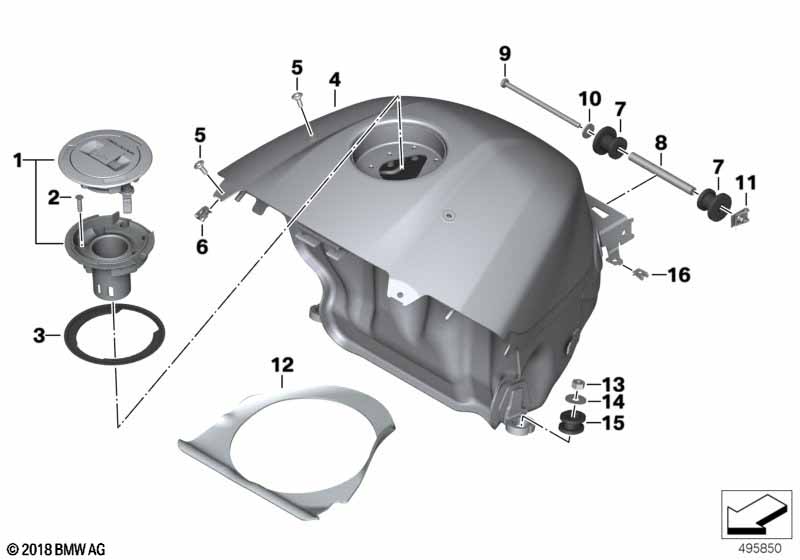 9
5
4
10
7
5
8
1
7
11
2
6
16
3
12
13
14
15
© 2018 BMW AG
495850