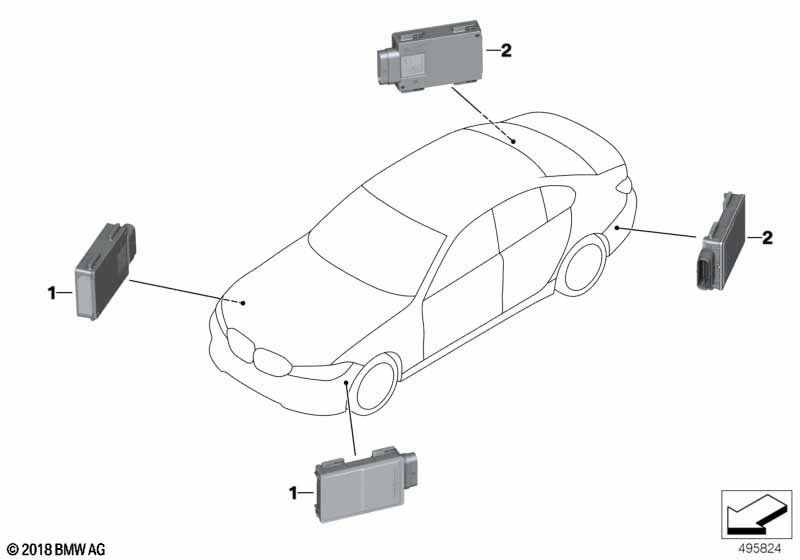 2
1
2
1
© 2018 BMW AG
495824