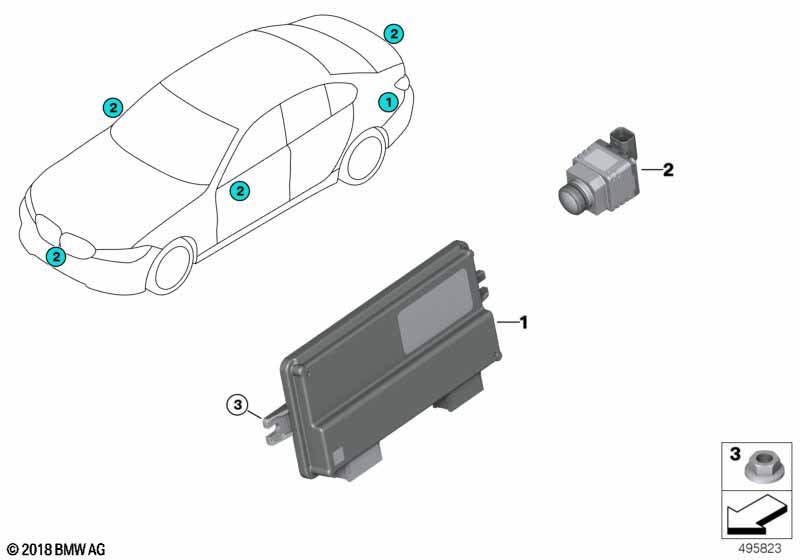 2
2
1
2
2
2
1
3
3
© 2018 BMW AG
495823