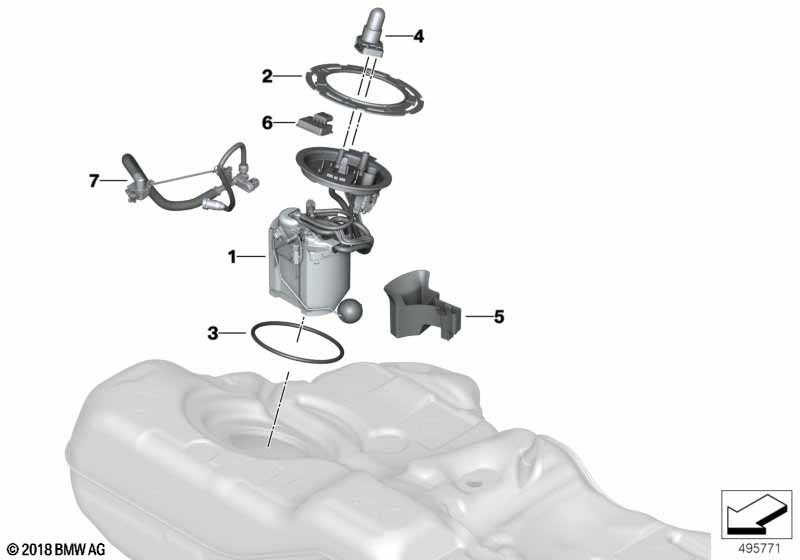 4
2
6
7
1
5
3
© 2018 BMW AG
495771