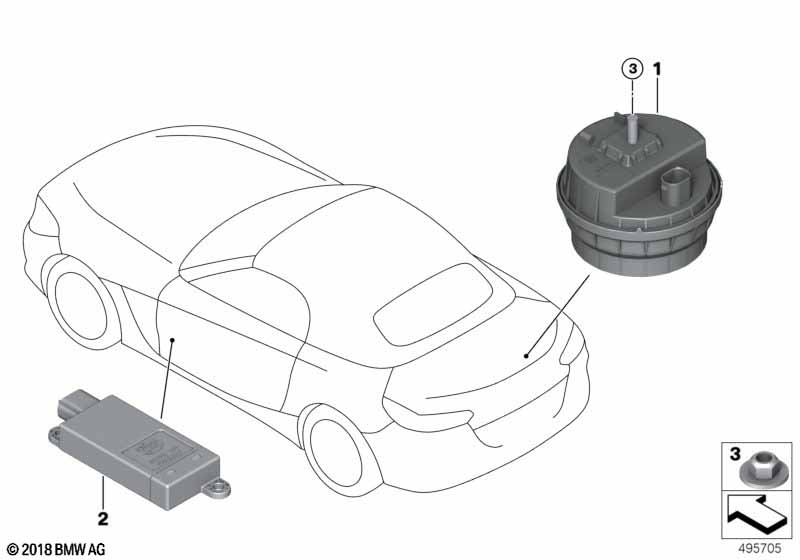 3
1
2
3
© 2018 BMW AG
495705