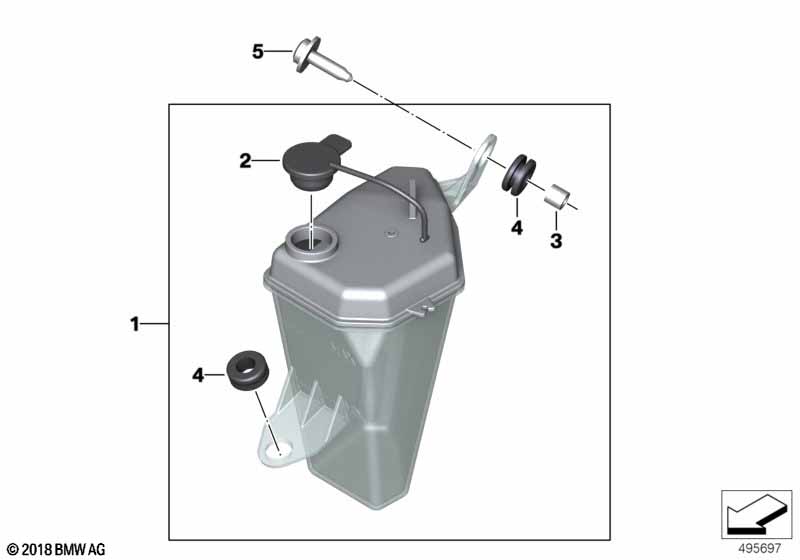 5

2

4

3

1

4

© 2018 BMW AG

495697