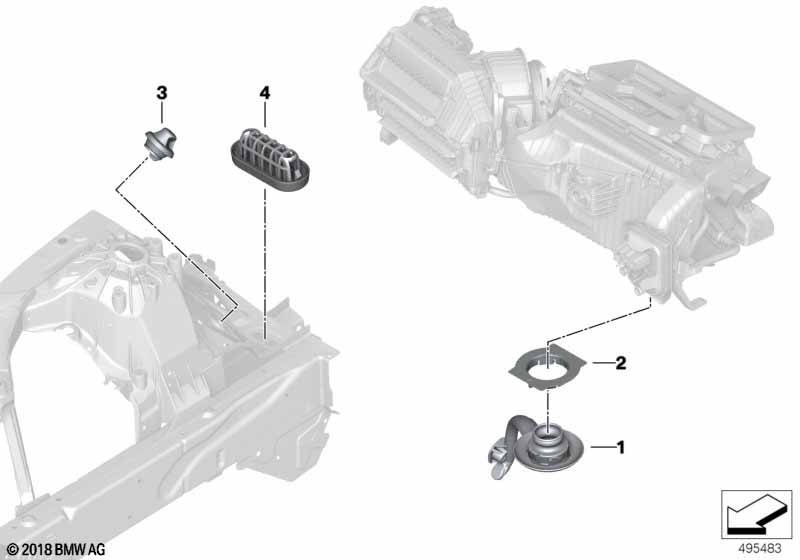 3

4

2

1

© 2018 BMW AG

495483