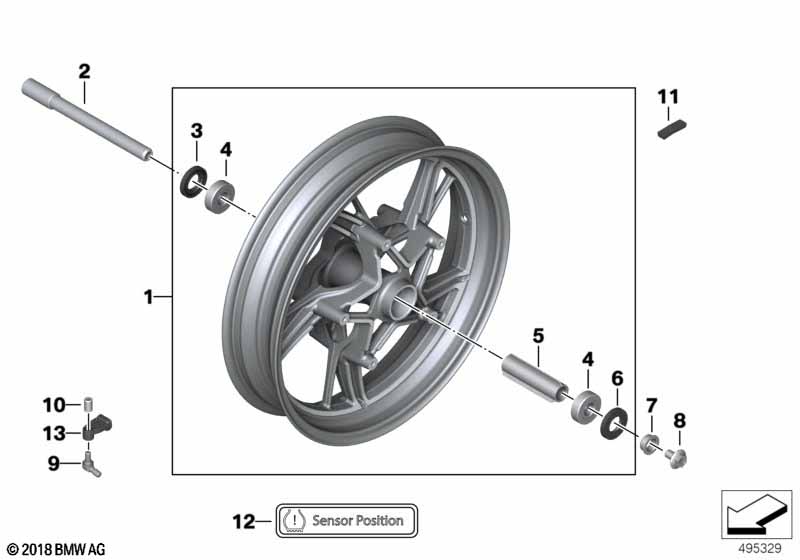 2
3
4
11
1
5
4
6
7
8
10
13
9
12
Sensor Position
© 2018 BMW AG
495329