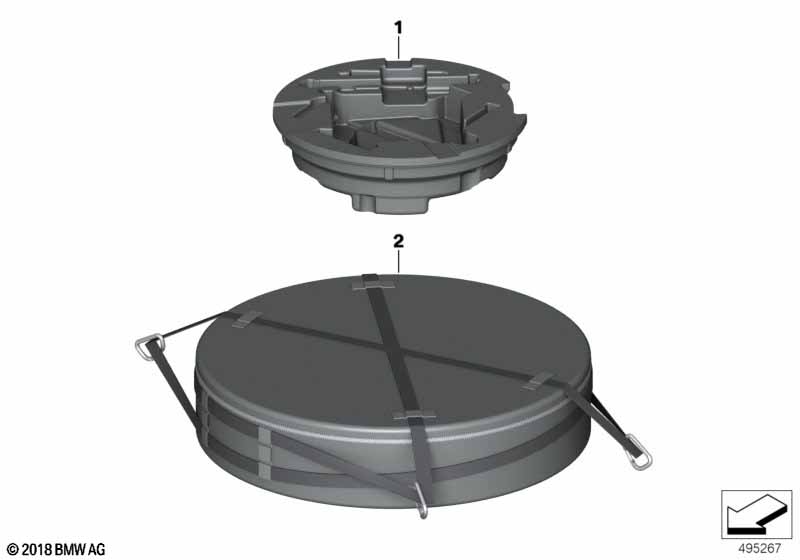 1

2

© 2018 BMW AG

495267